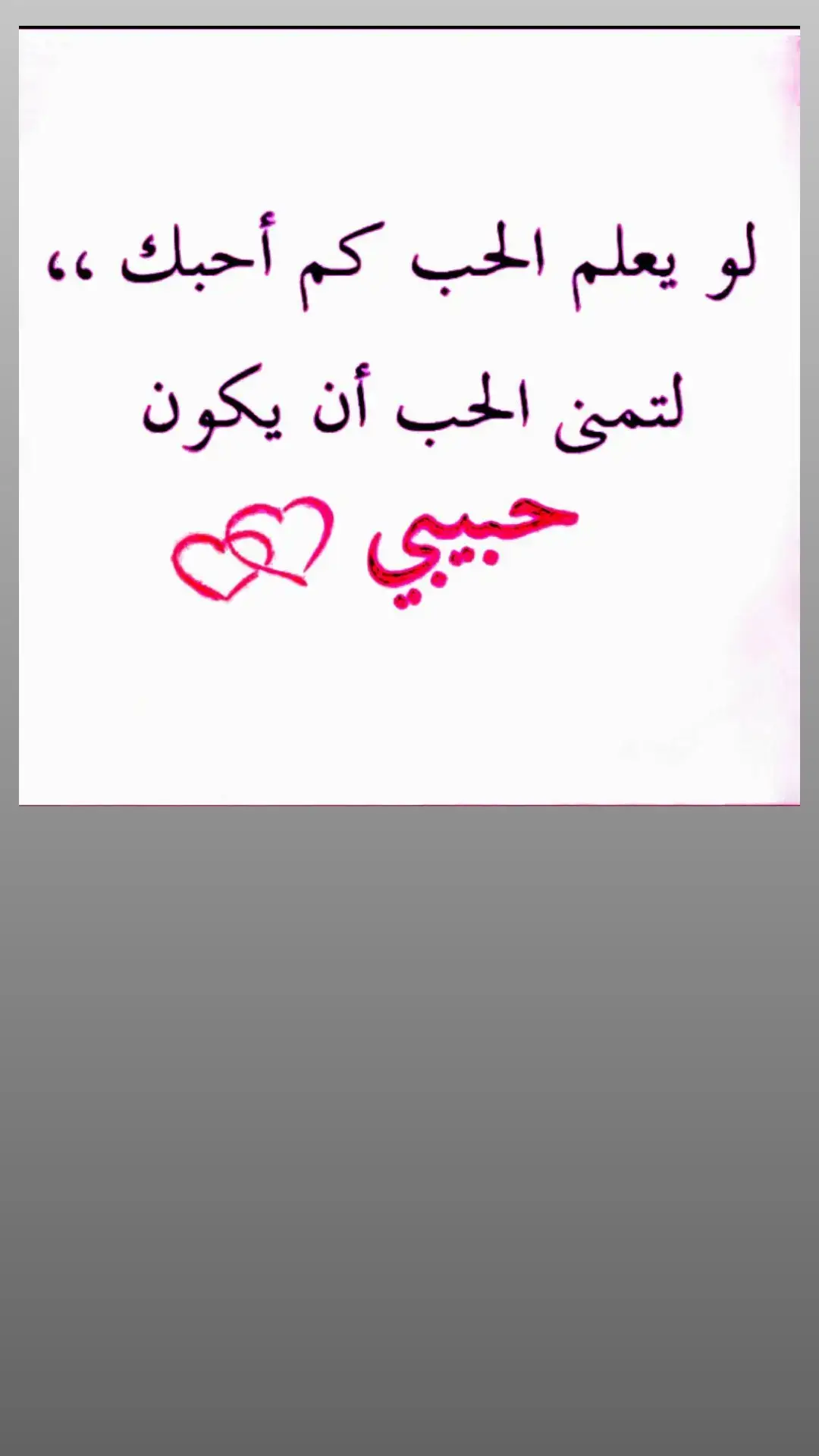 لو يعلم الحب كم أحبك ،،

لتمنى الحب أن يكون

حبيبي