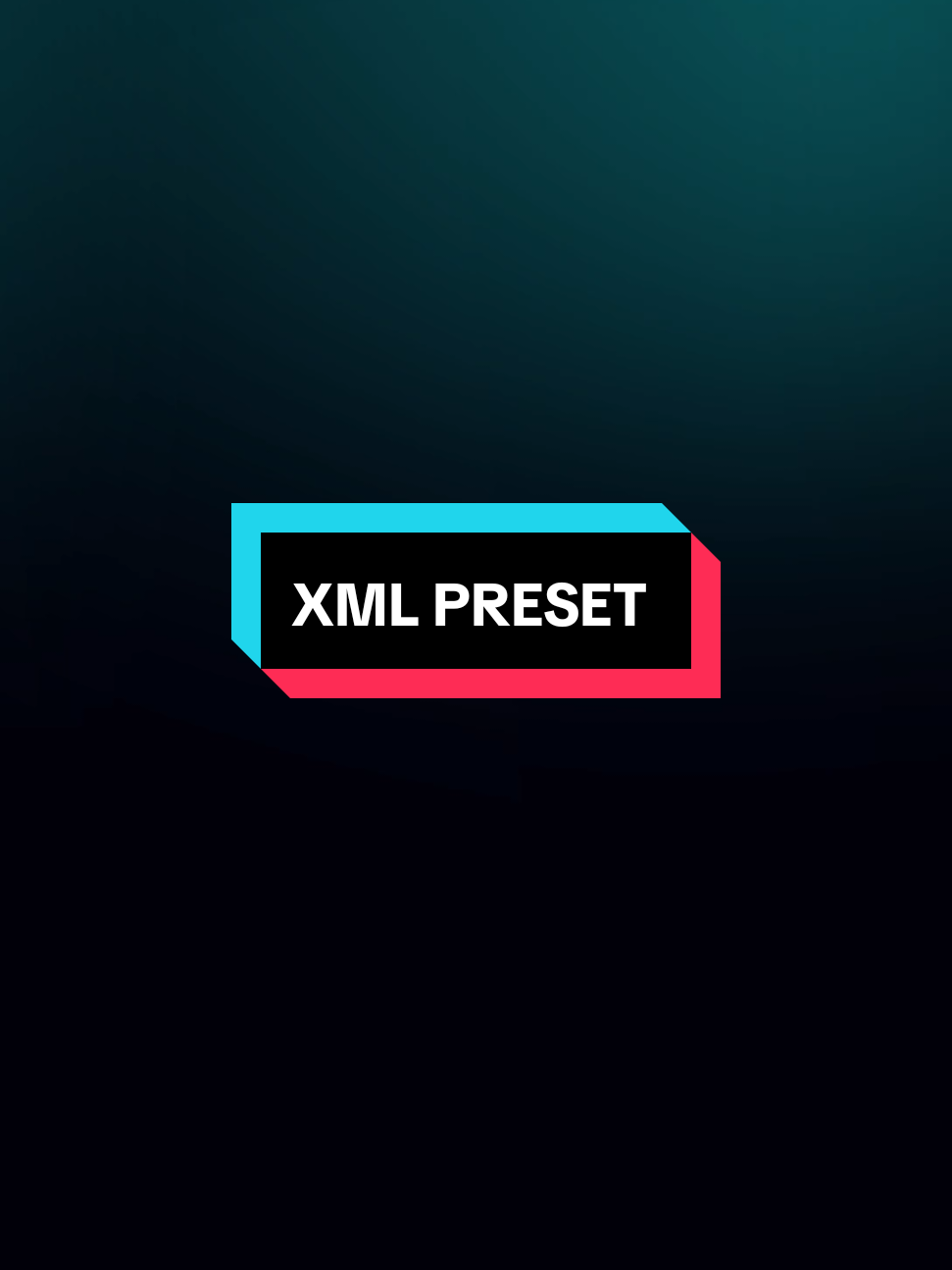 XML PRESET